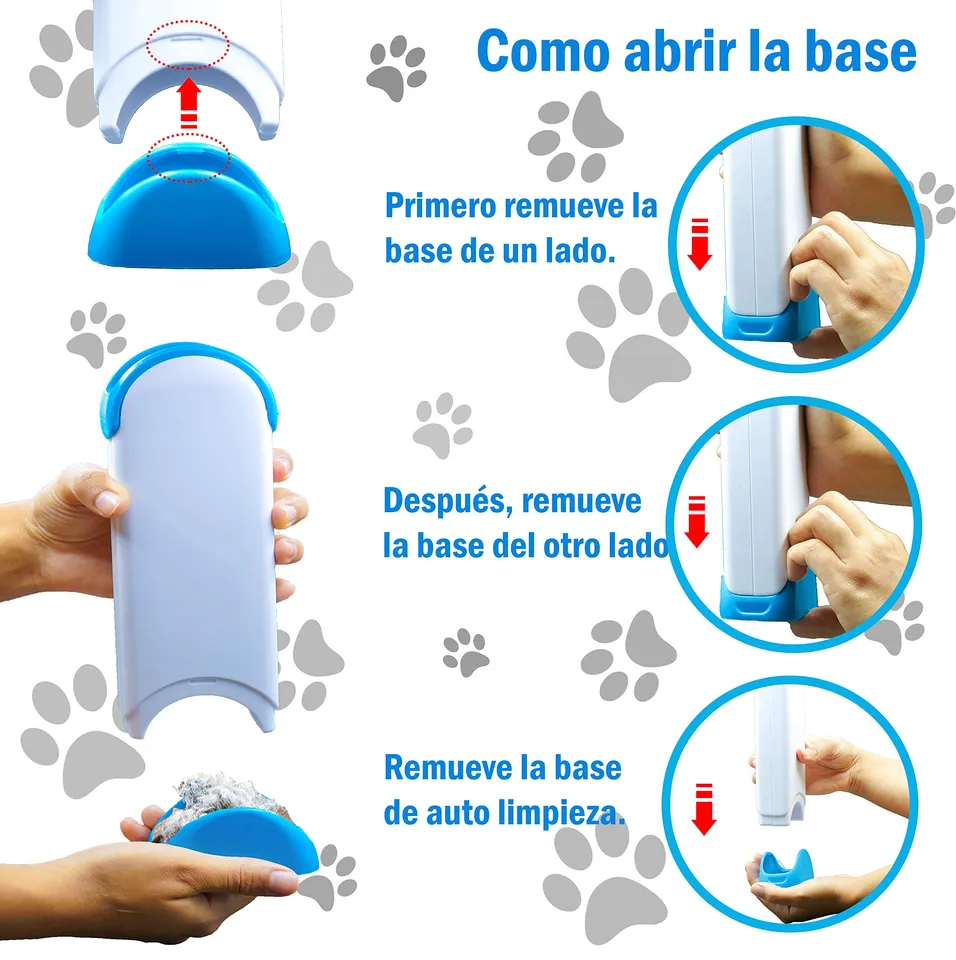 Como abrir la base

Primero remueve la base de un lado.

Después, remueve la base del otro lado

Remueve la base de auto limpieza.